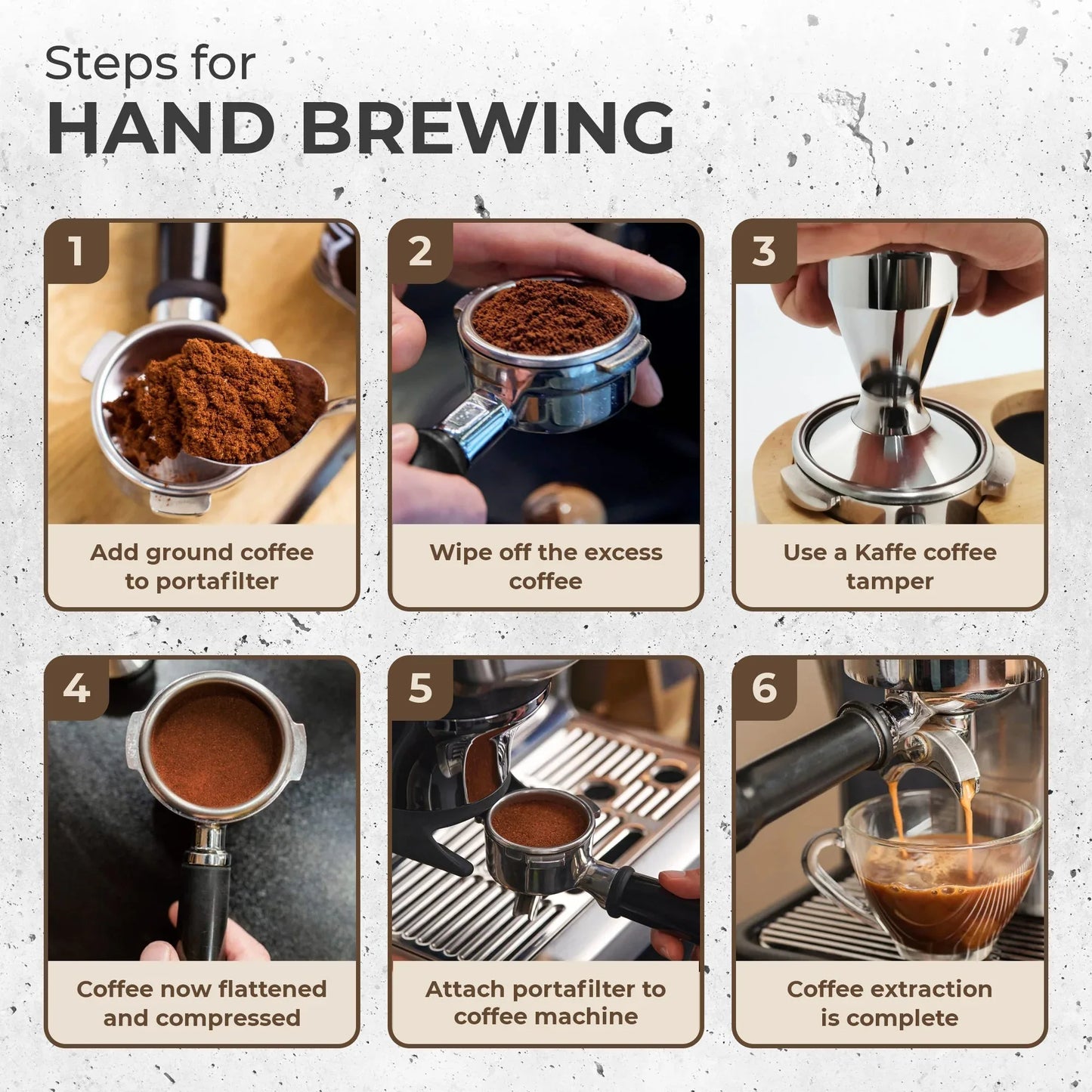 Steps for
HAND BREWING

1
Add ground coffee to portafilter

2
Wipe off the excess coffee

3
Use a Kaffe coffee tamper

4
Coffee now flattened and compressed

5
Attach portafilter to coffee machine

6
Coffee extraction is complete